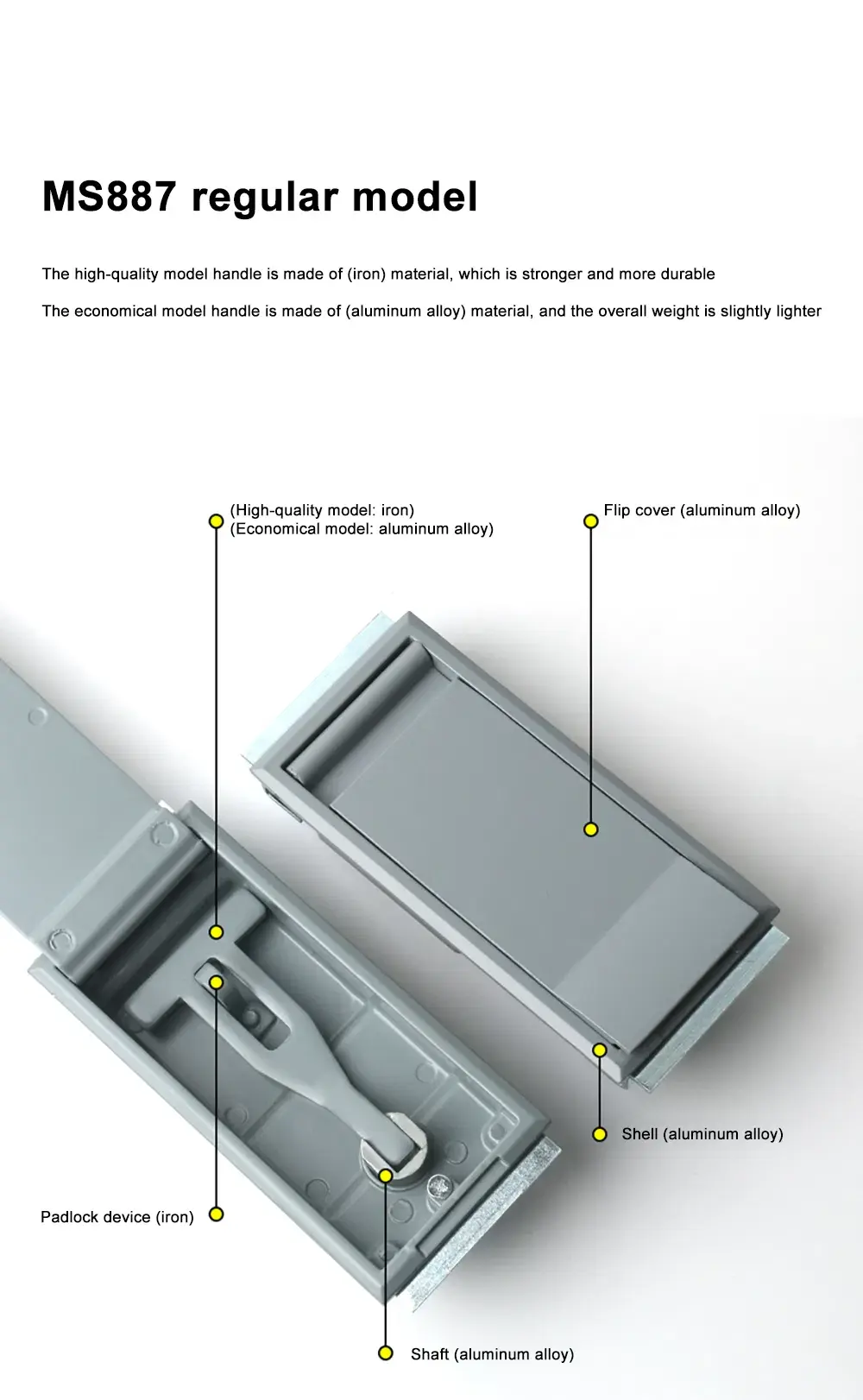 MS887 regular model

The high-quality model handle is made of (iron) material, which is stronger and more durable

The economical model handle is made of (aluminum alloy) material, and the overall weight is slightly lighter

(High-quality model: iron)
(Economical model: aluminum alloy)

Flip cover (aluminum alloy)

Shell (aluminum alloy)

Padlock device (iron)

Shaft (aluminum alloy)