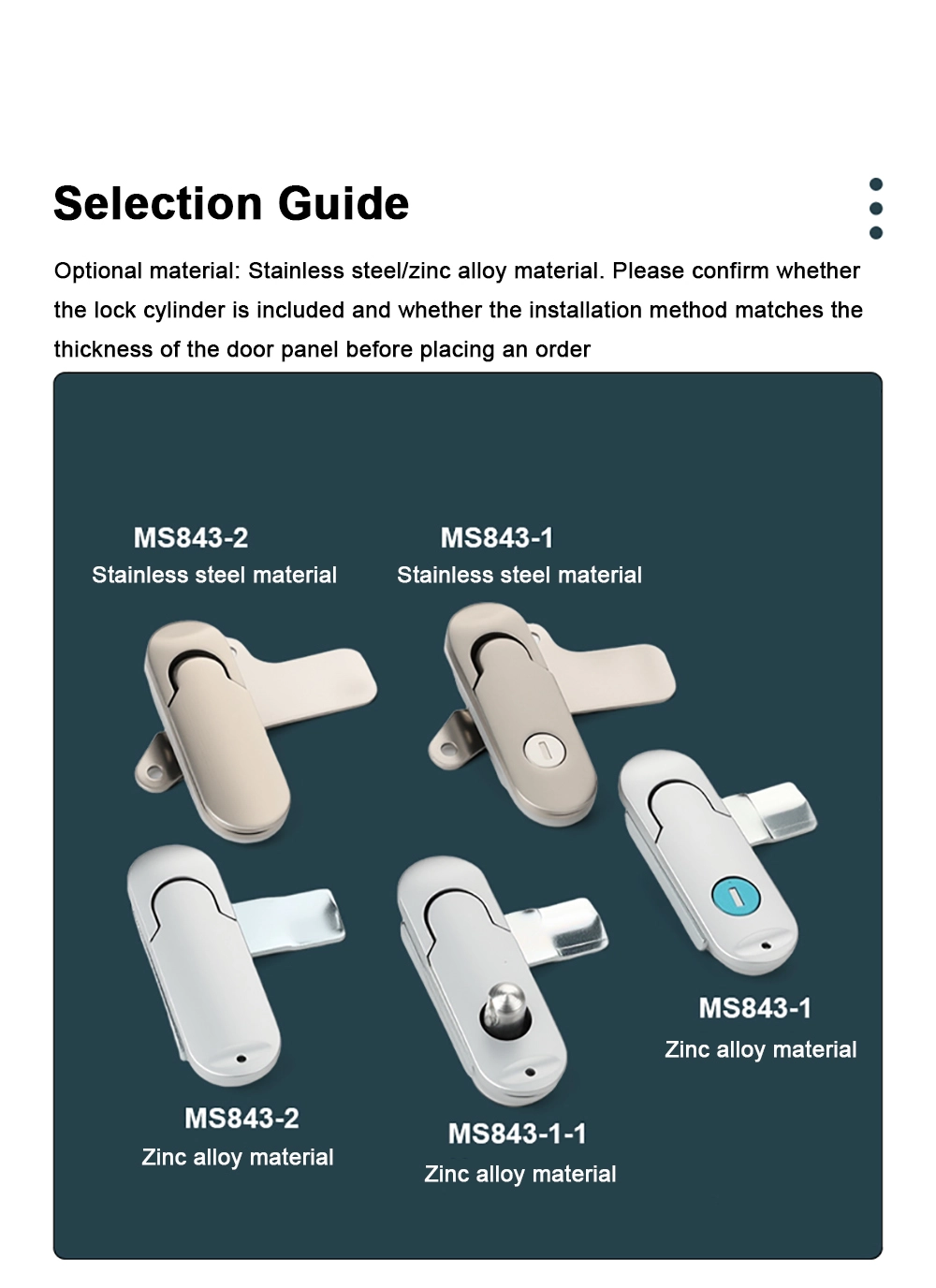 Selection Guide

Optional material: Stainless steel/zinc alloy material. Please confirm whether the lock cylinder is included and whether the installation method matches the thickness of the door panel before placing an order

MS843-2
Stainless steel material

MS843-1
Stainless steel material

MS843-1
Zinc alloy material

MS843-2
Zinc alloy material

MS843-1-1
Zinc alloy material